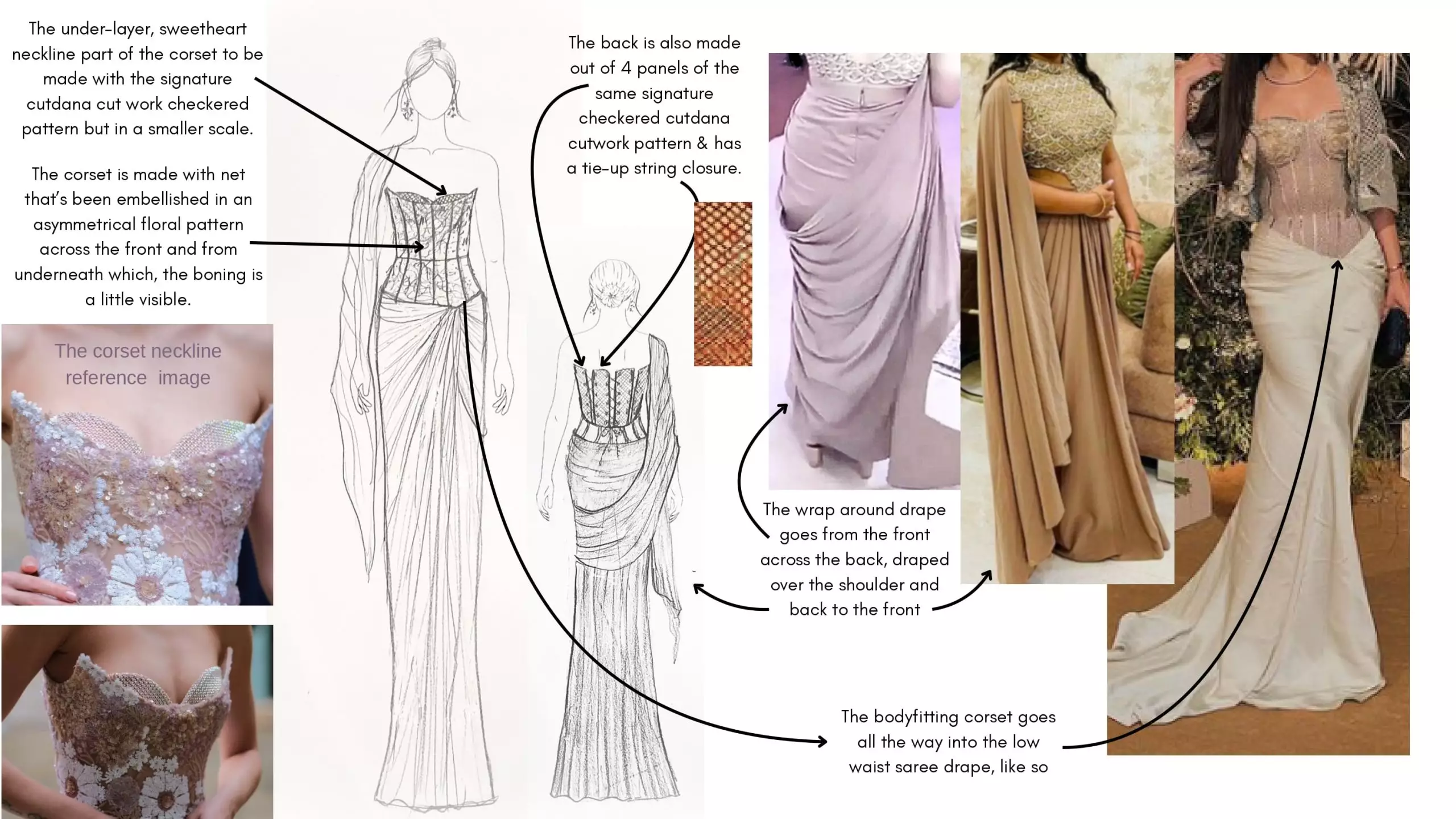 The under-layer, sweetheart neckline part of the corset to be made with the signature cutdana cut work checkered pattern but in a smaller scale.

The corset is made with net that's been embellished in an asymmetrical floral pattern across the front and from underneath which, the boning is a little visible.

The corset neckline reference image

The back is also made out of 4 panels of the same signature checkered cutdana cutwork pattern & has a tie-up string closure.

The wrap around drape goes from the front across the back, draped over the shoulder and back to the front

The bodyfitting corset goes all the way into the low waist saree drape, like so